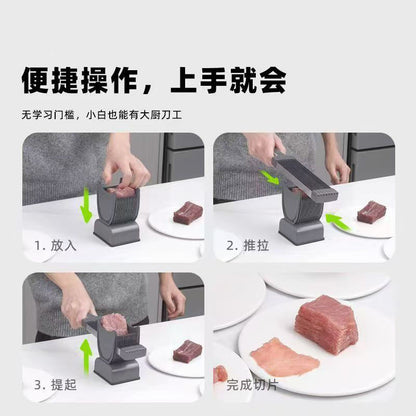 便捷操作，上手就会

无学习门槛，小白也能有大厨刀工

1. 放入

2. 推拉

3. 提起

完成切片